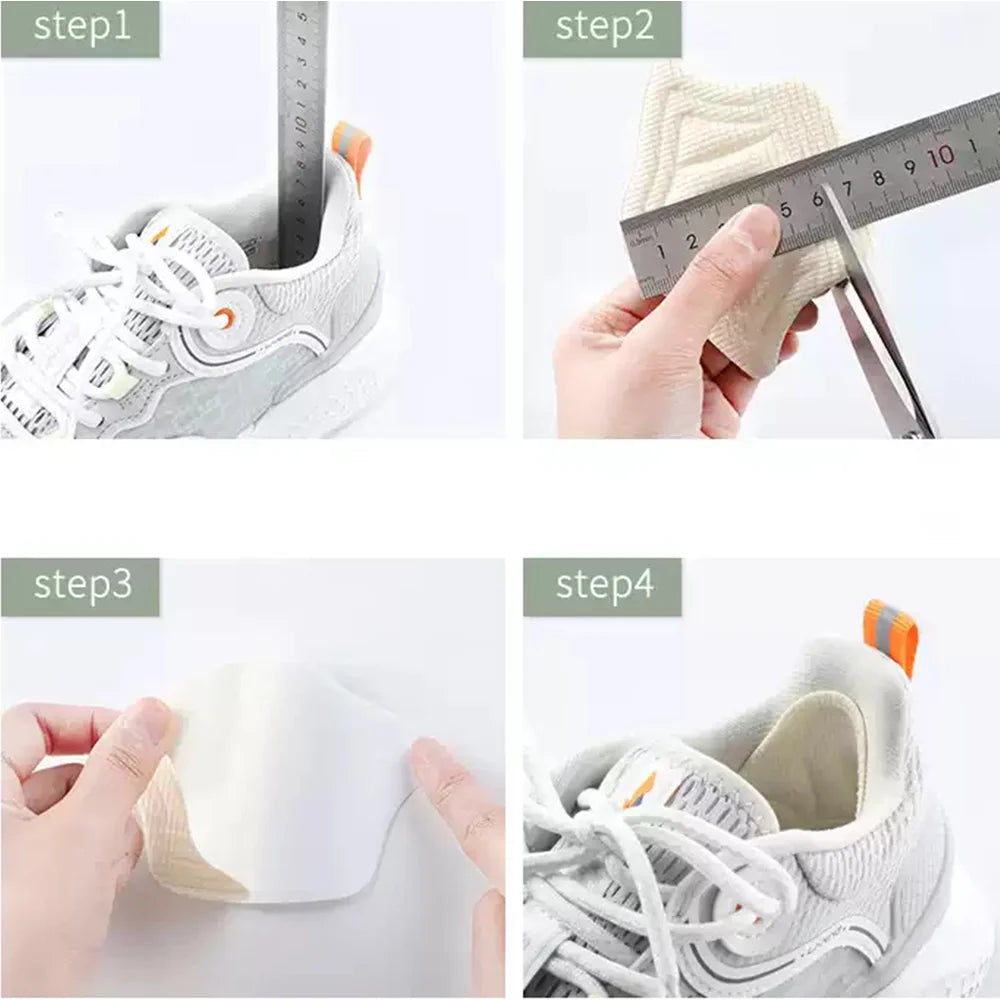 step1

step2

step3

step4