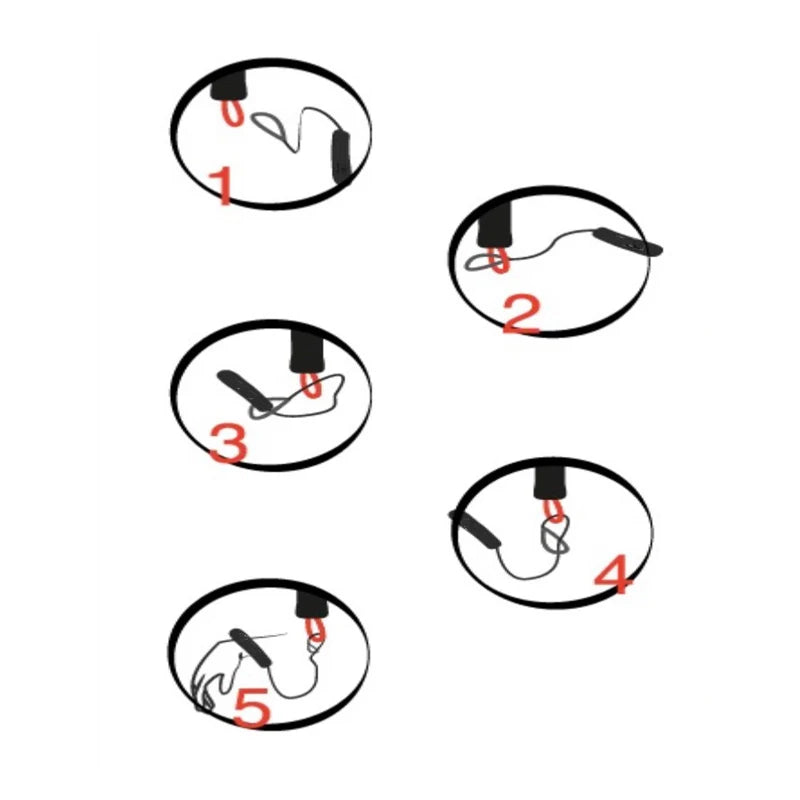 1

2

3

4

5